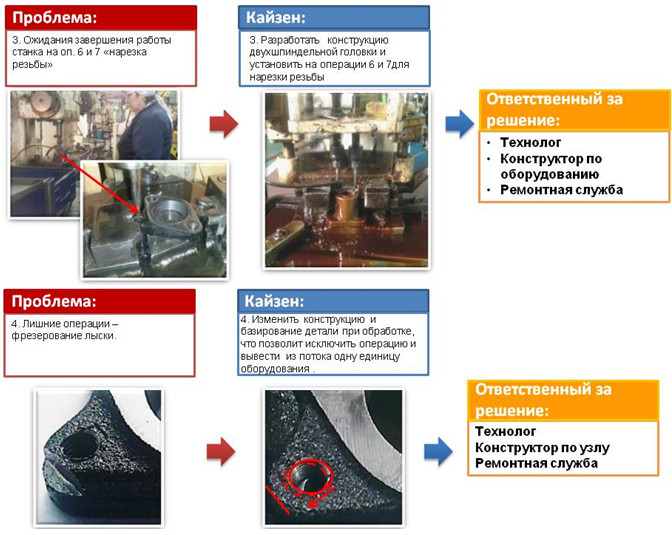 Проблема:

3. Ожидания завершения работы станка на оп. 6 и 7 «нарезка резьбы»

Кайзен:

3. Разработать конструкцию двухшпиндельной головки и установить на операции 6 и 7для нарезки резьбы

Ответственный за решение:

· Технолог
· Конструктор по оборудованию
· Ремонтная служба

Проблема:

4. Лишние операции – фрезерование лыски.

Кайзен:

4. Изменить конструкцию и базирование детали при обработке, что позволит исключить операцию и вывести из потока одну единицу оборудования .

Ответственный за решение:

Технолог
Конструктор по узлу
Ремонтная служба