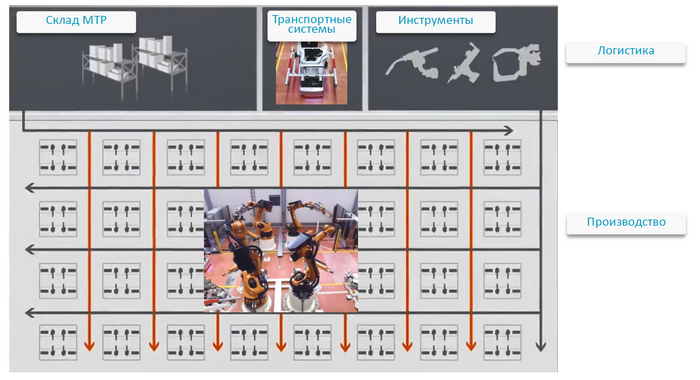 Склад МТР

Транспортные системы

Инструменты

Логистика

Производство